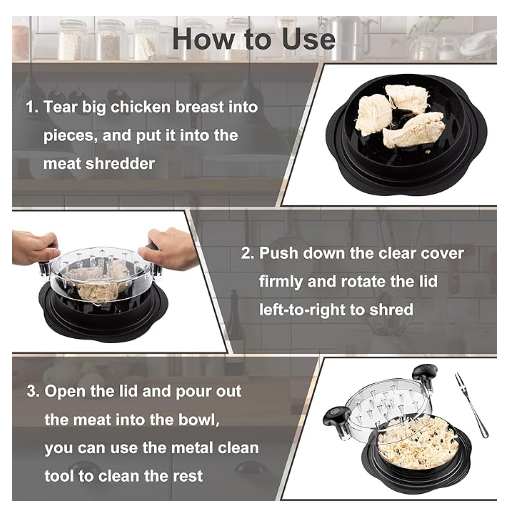 How to Use

1. Tear big chicken breast into pieces, and put it into the meat shredder

2. Push down the clear cover firmly and rotate the lid left-to-right to shred

3. Open the lid and pour out the meat into the bowl, you can use the metal clean tool to clean the rest